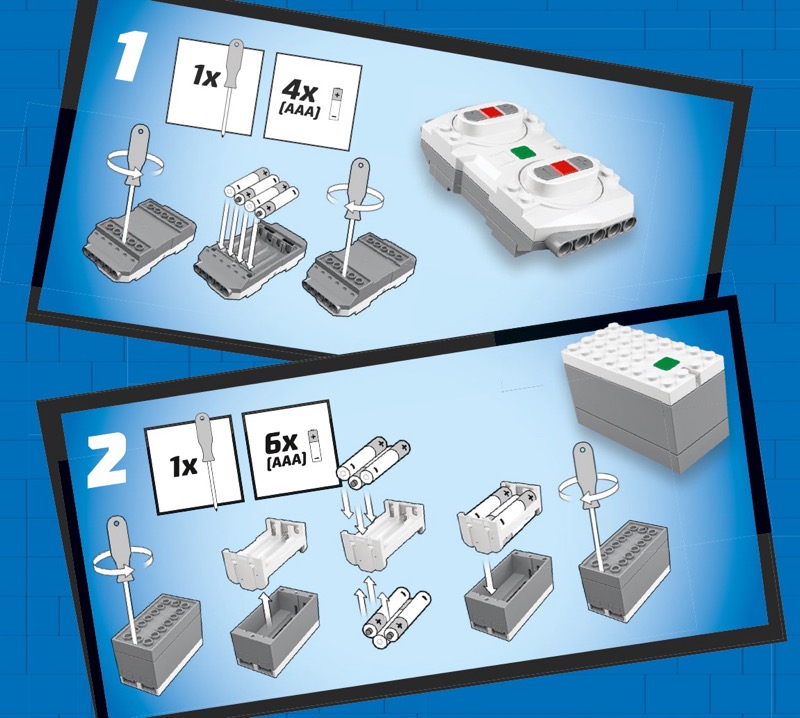 1

1x

4x (AAA)

2

1x

6x (AAA)