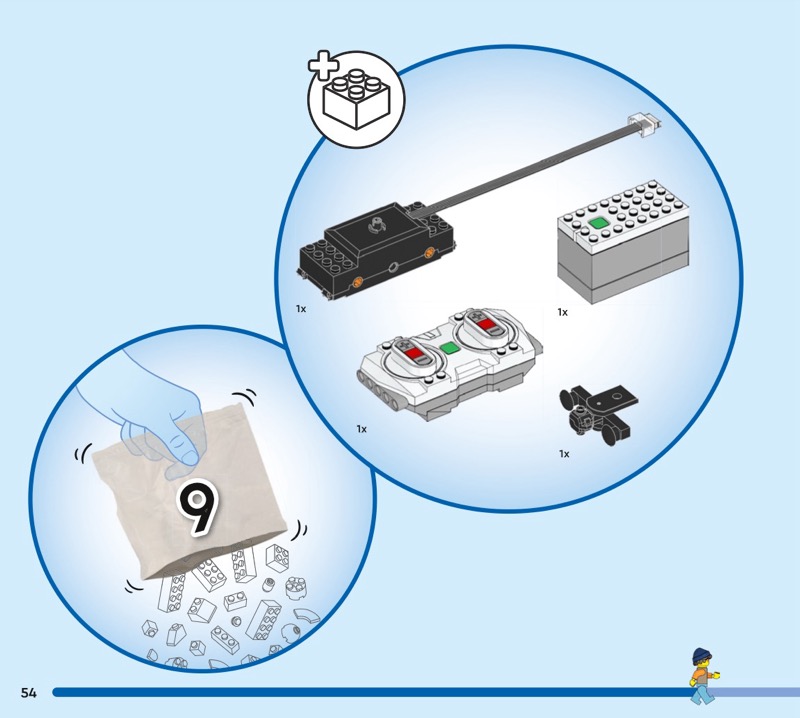 1x

1x

1x

1x

9

54