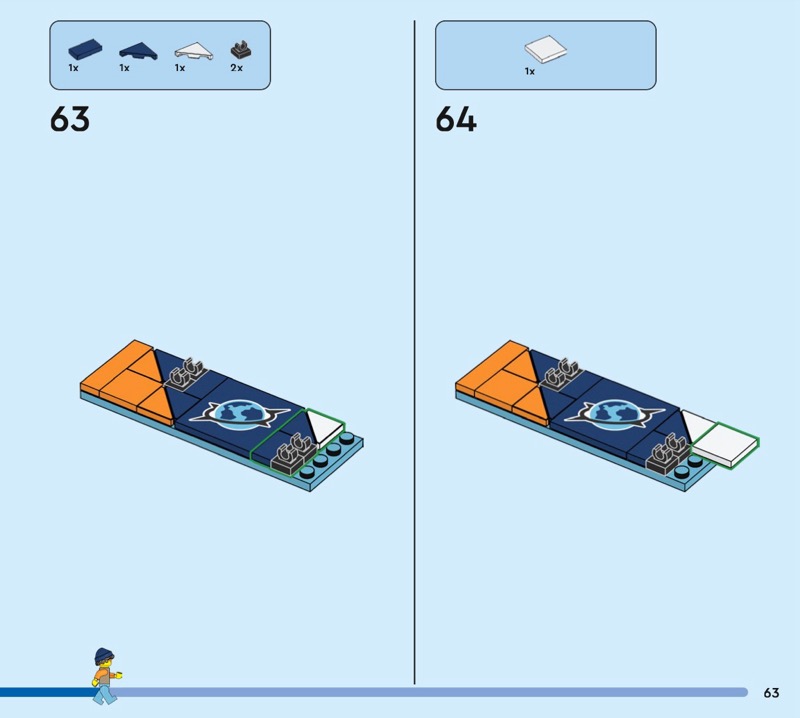 1x 1x 1x 2x

63

1x

64

63