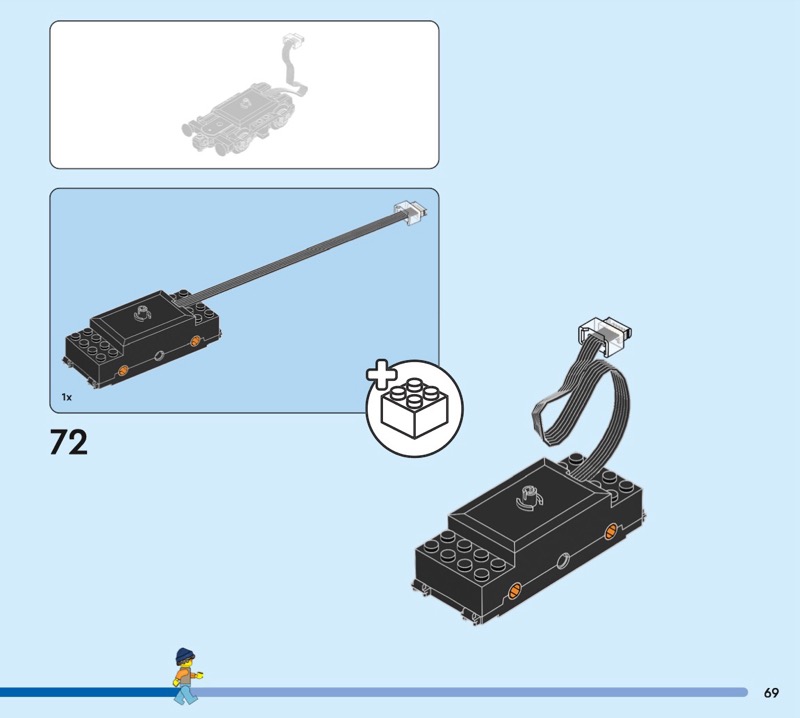 1x

72

69