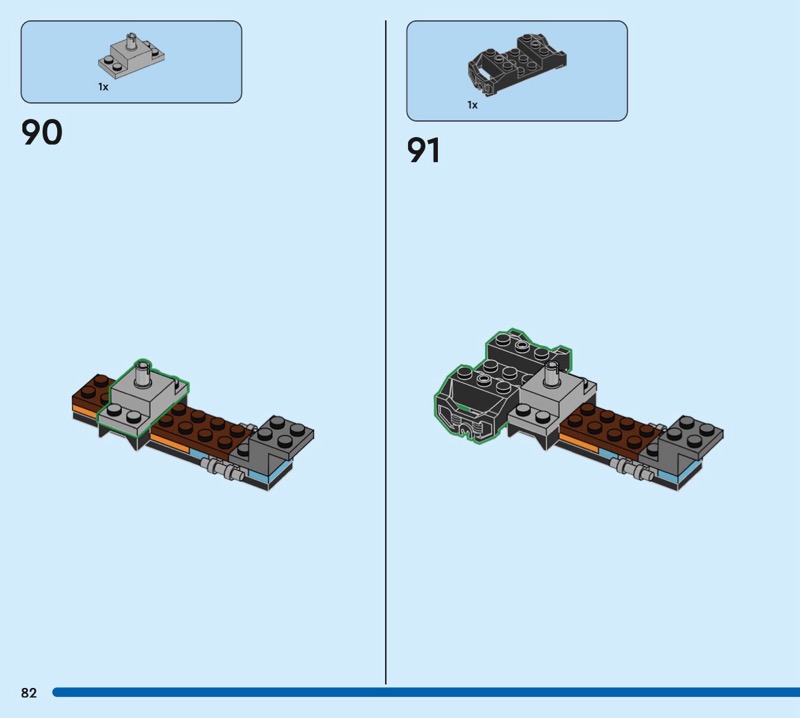 1x

90

1x

91

82