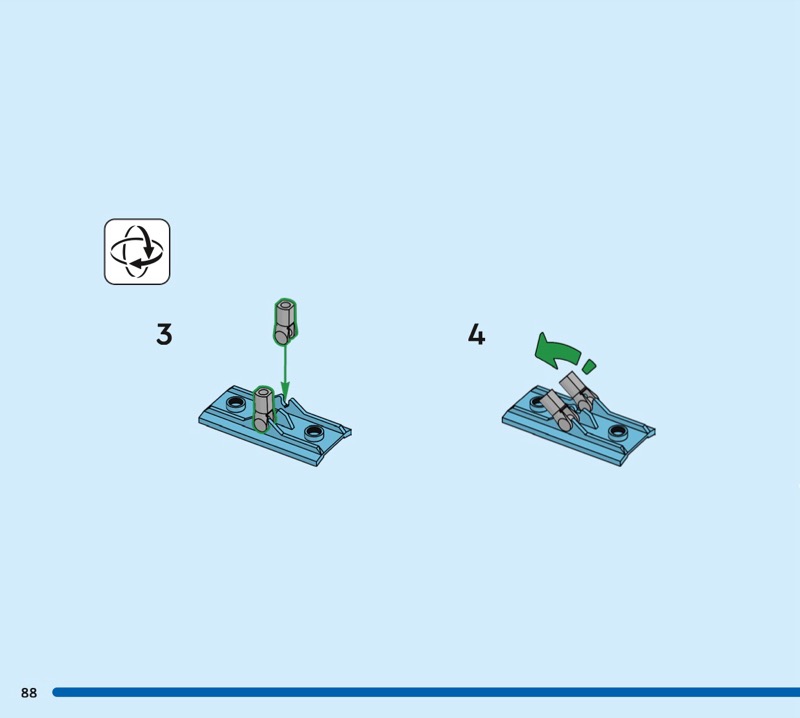 3

4

88