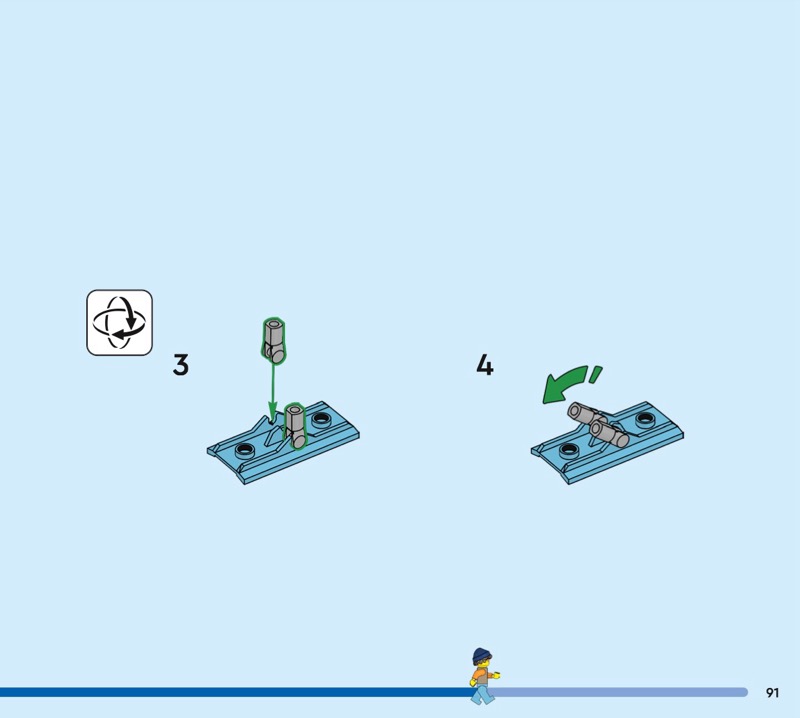 3

4

91