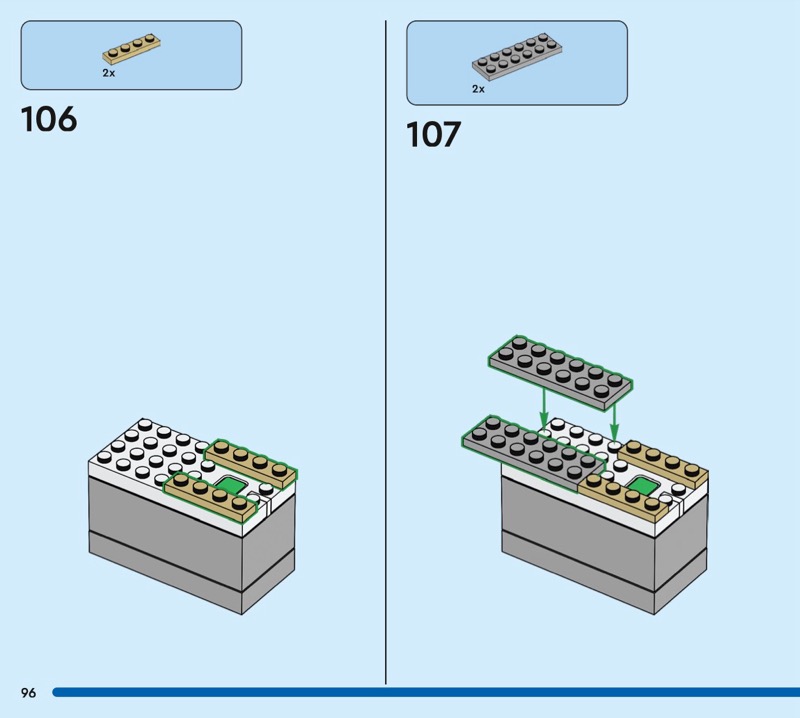 2x

106

2x

107

96