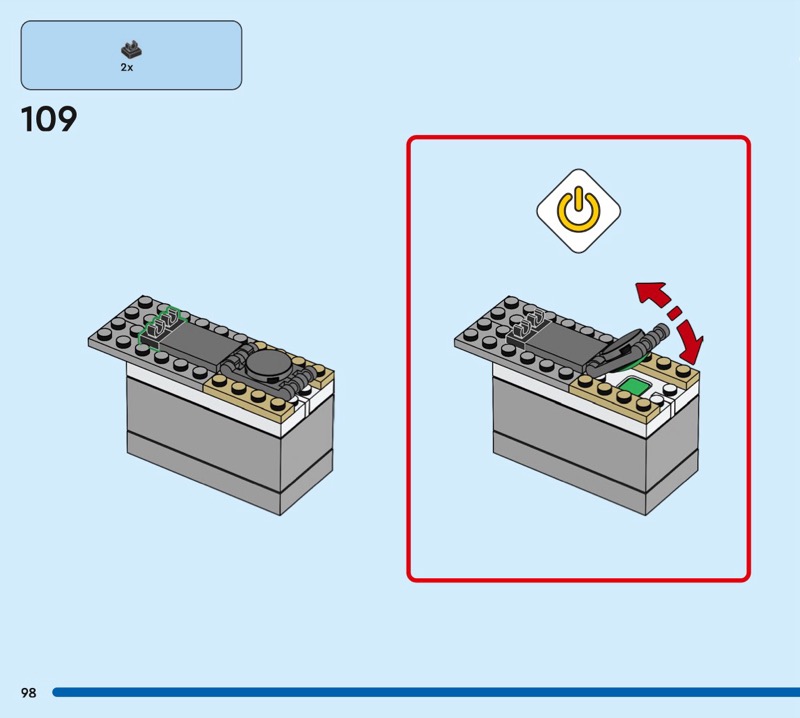 2x

109

98