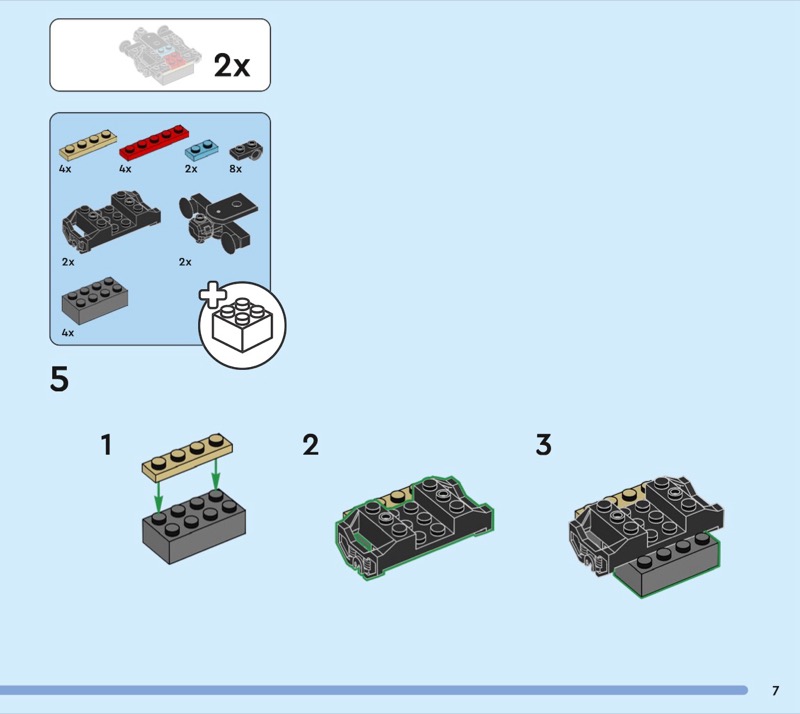 2x

4x
4x
2x
8x
2x
2x
4x

5

1

2

3

7