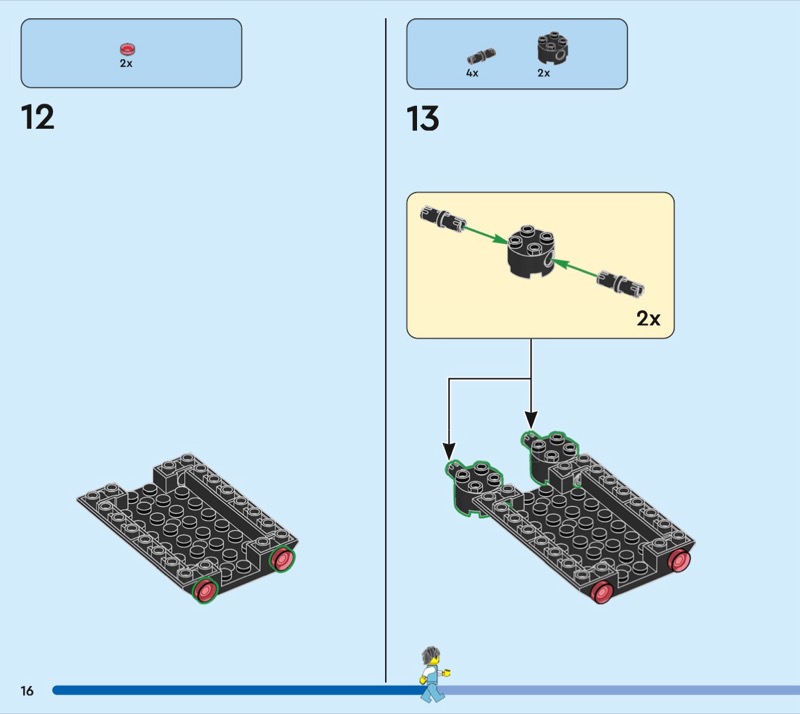 2x

12

4x
2x

13

2x

16