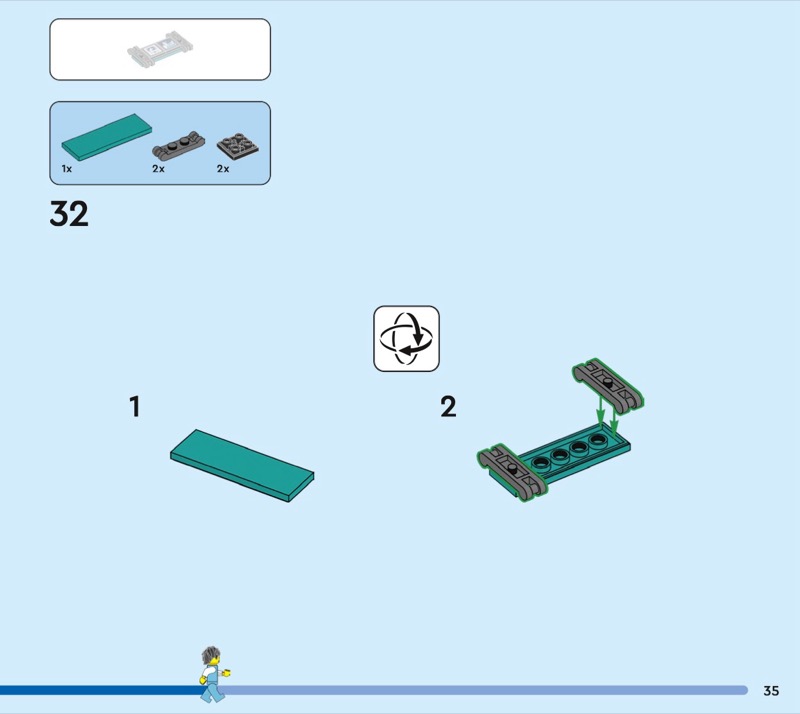 1x
2x
2x

32

1

2

35