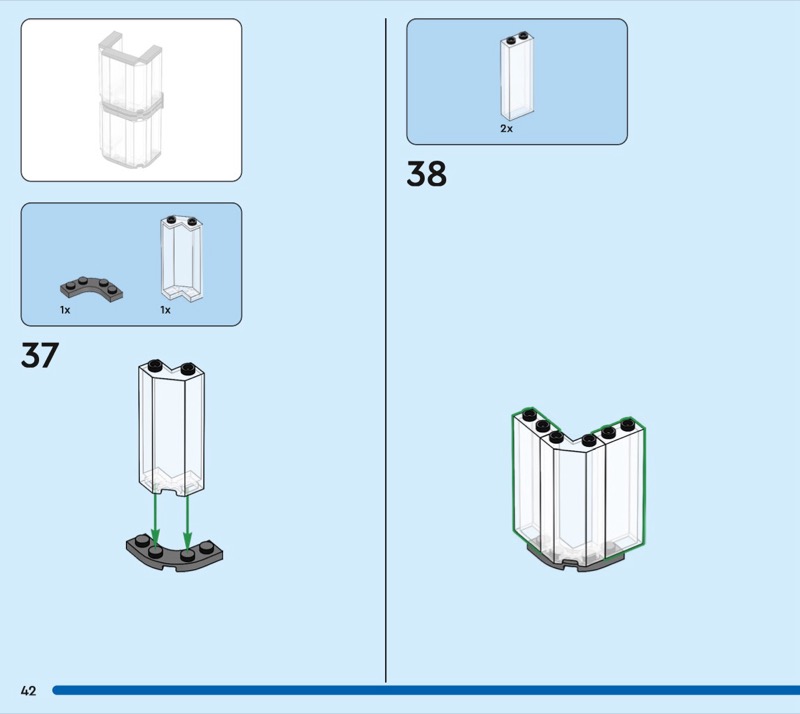 1x 1x

37

2x

38

42