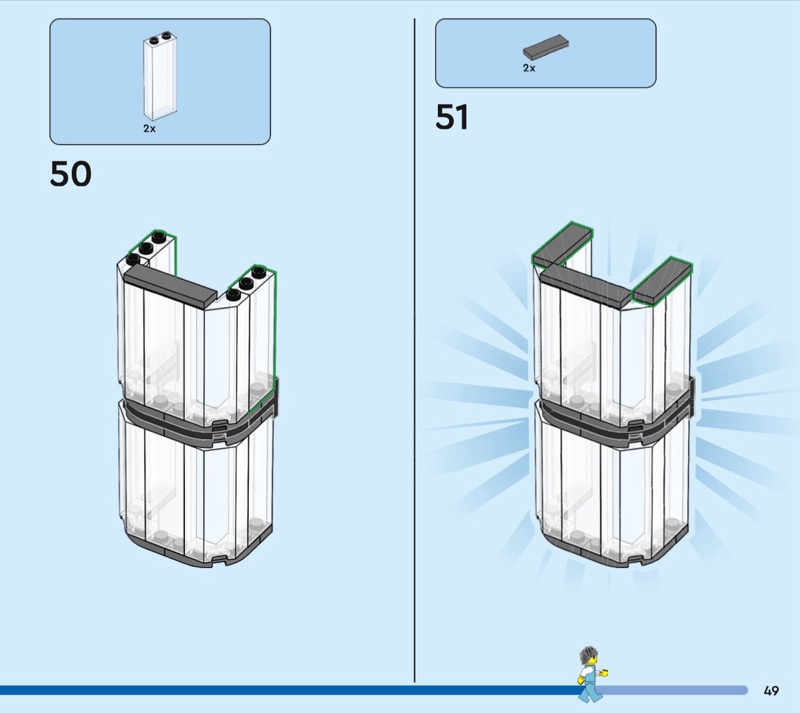 2x

50

2x

51

49