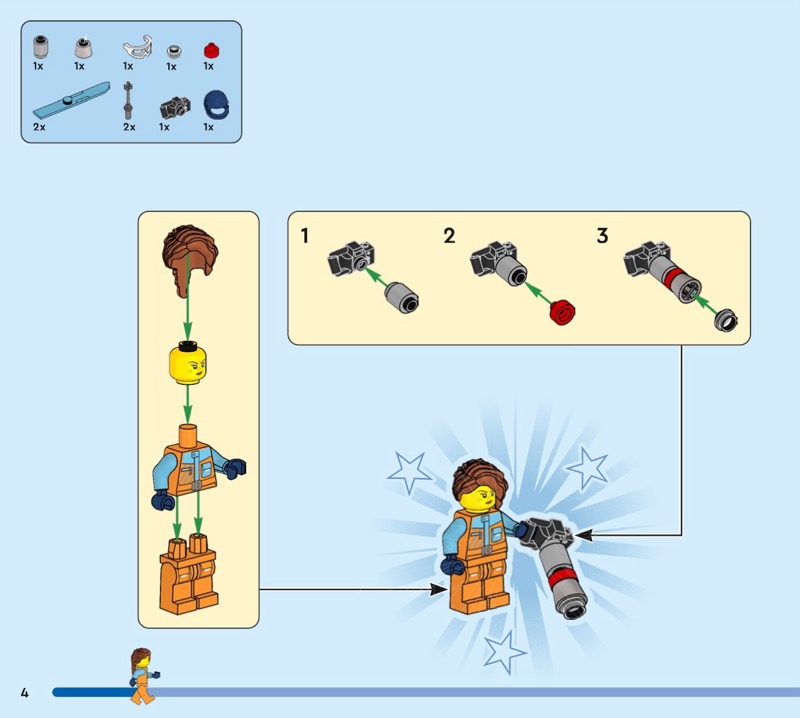 1x 1x 1x 1x 1x
2x 2x 1x 1x

1 2 3

4