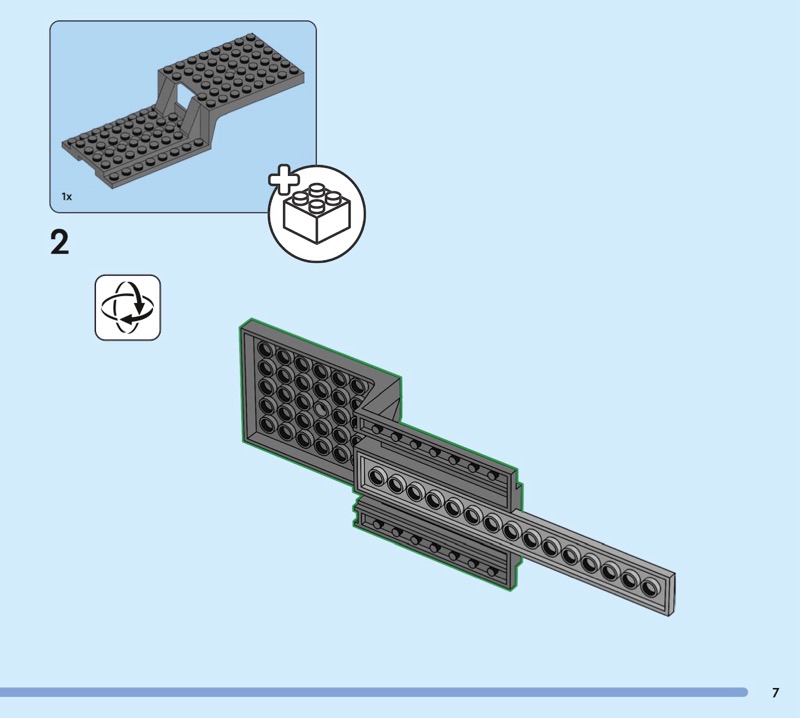 1x

2

7