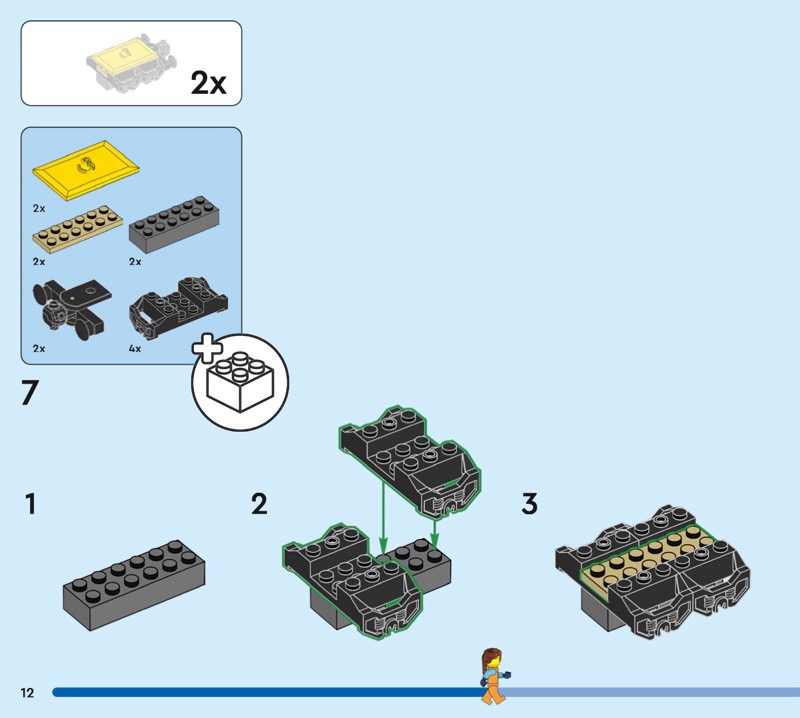 2x

2x

2x

2x

2x

4x

7

1

2

3

12