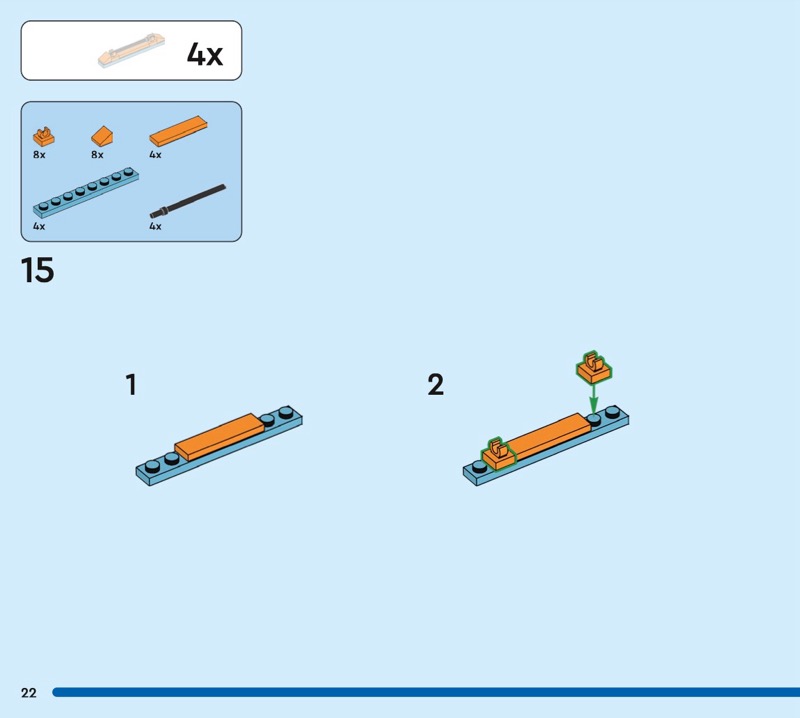 4x

8x
8x
4x
4x
4x

15

1

2

22