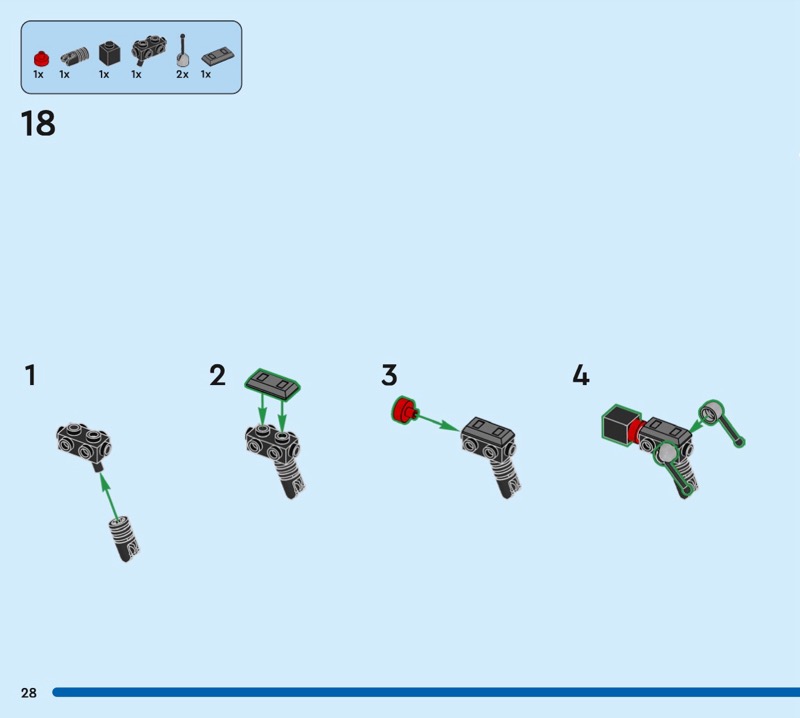 1x 1x 1x 1x 2x 1x

18

1

2

3

4

28