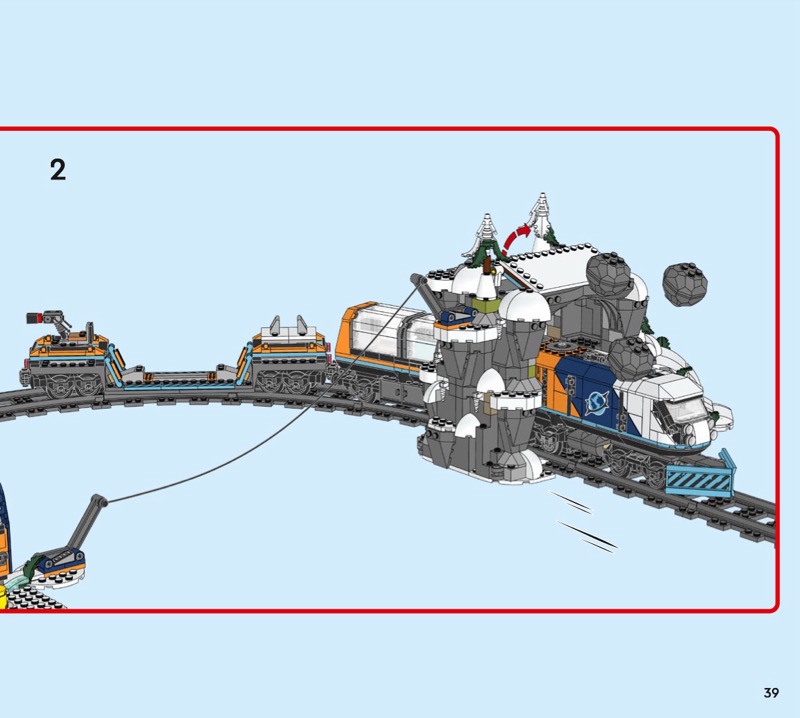 2

39