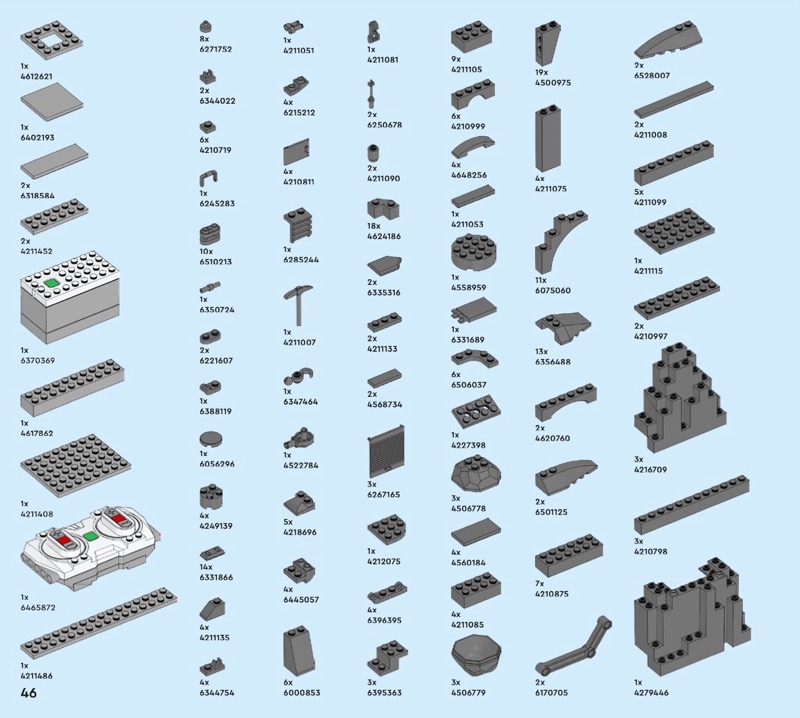 1x
4612621

1x
6402193

2x
6318584

2x
4211452

1x
6370369

1x
4617862

1x
4211408

1x
6465872

1x
4211486

46

8x
6271752

2x
6344022

6x
4210719

1x
6245283

10x
6510213

1x
6350724

2x
6221607

1x
6388119

1x
6056296

4x
4249139

14x
6331866

4x
4211135

4x
6344754

1x
4211051

4x
6215212

4x
4210811

1x
6285244

1x
4211007

1x
6347464

1x
4522784

5x
4218696

4x
6445057

6x
6000853

1x
4211081

2x
6250678

2x
4211090

18x
4624186

2x
6335316

2x
4211133

2x
4568734

3x
6267165

1x
4212075

4x
6396395

3x
6395363

9x
4211105

6x
4210999

4x
4648256

1x
4211053

1x
4558959

1x
6331689

6x
6506037

1x
4227398

3x
4506778

4x
4560184

4x
4211085

3x
4506779

19x
4500975

4x
4211075

11x
6075060

13x
6356488

2x
4620760

2x
6501125

7x
4210875

2x
6170705

2x
6528007

2x
4211008

5x
4211099

1x
4211115

2x
4210997

3x
4216709

3x
4210798

1x
4279446