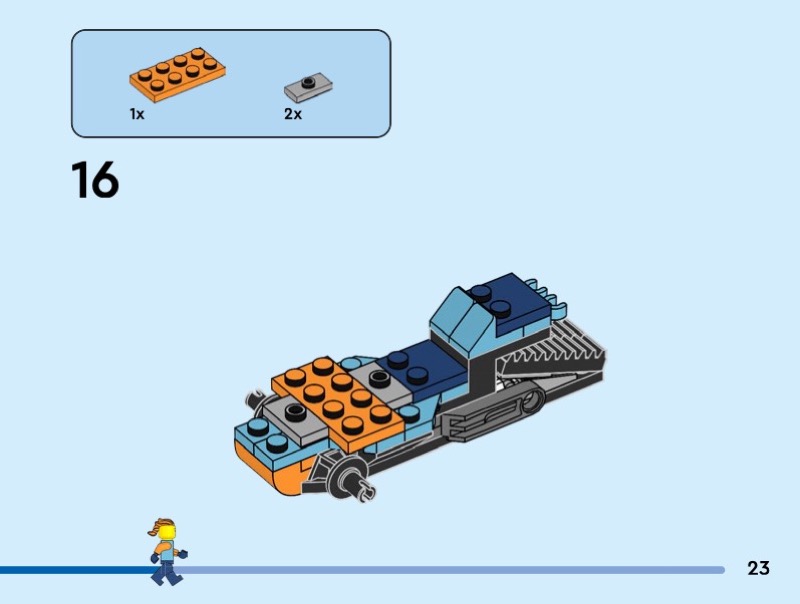 1x
2x

16

23