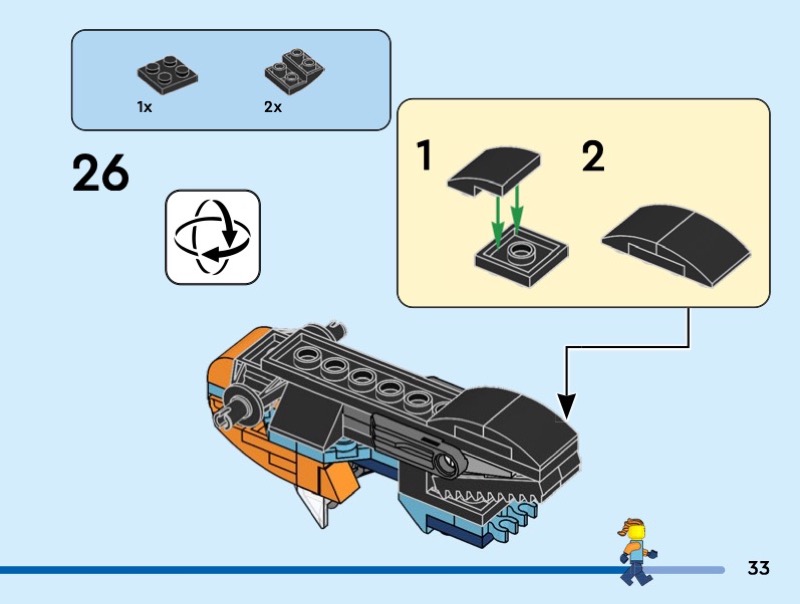 1x
2x

26

1

2

33