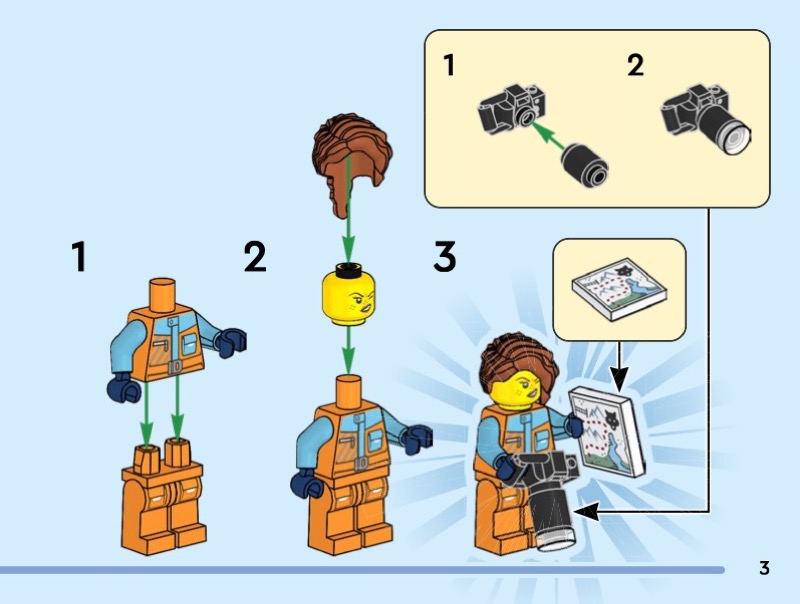 1

2

1

2

3

3