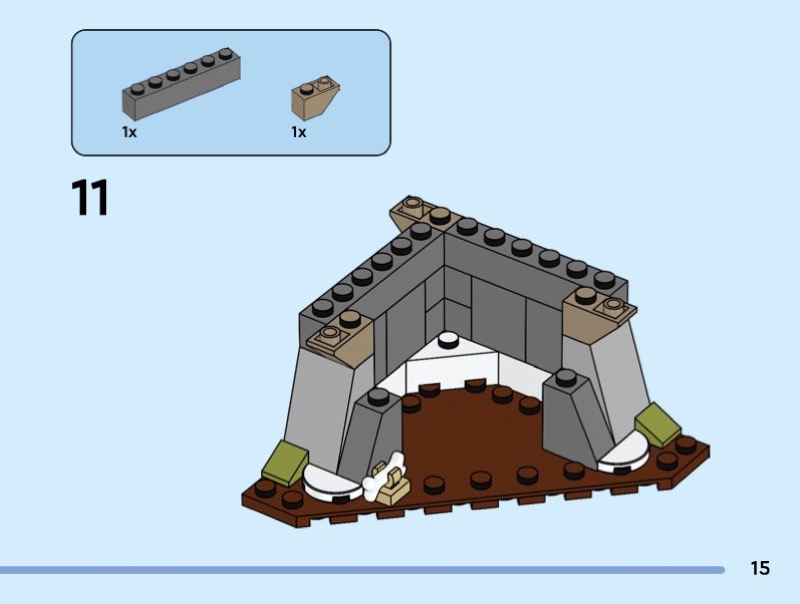 1x
1x

11

15