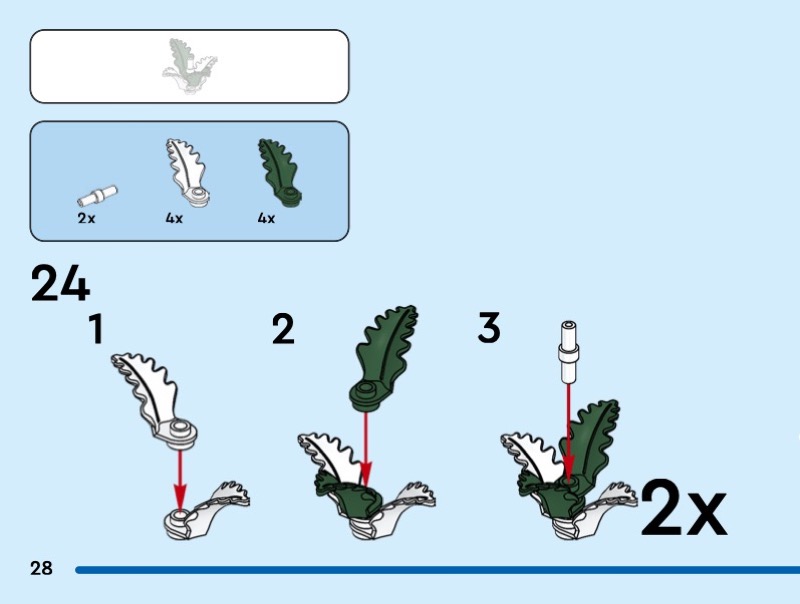 2x
4x
4x

24
1
2
3
2x

28