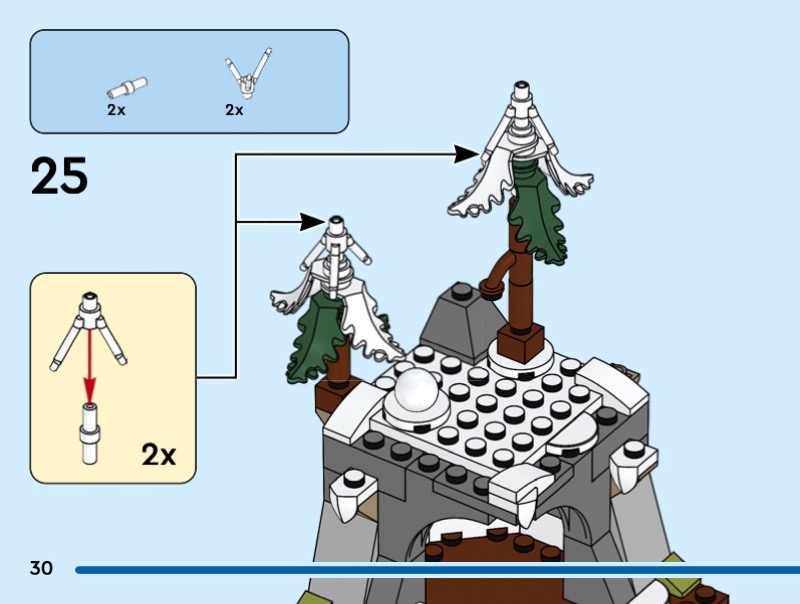 2x
2x

25

2x

30