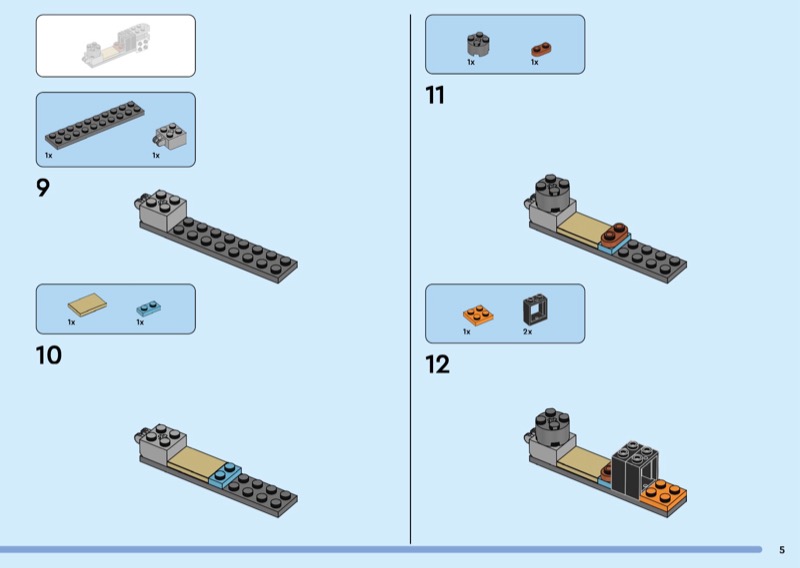 1x 1x

9

1x 1x

10

1x 1x

11

1x 2x

12

5