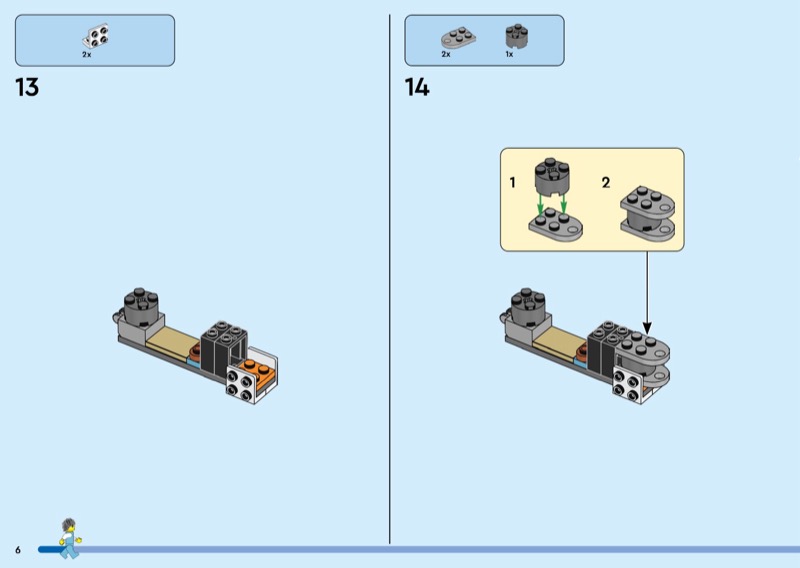 2x

13

2x 1x

14

1 2

6