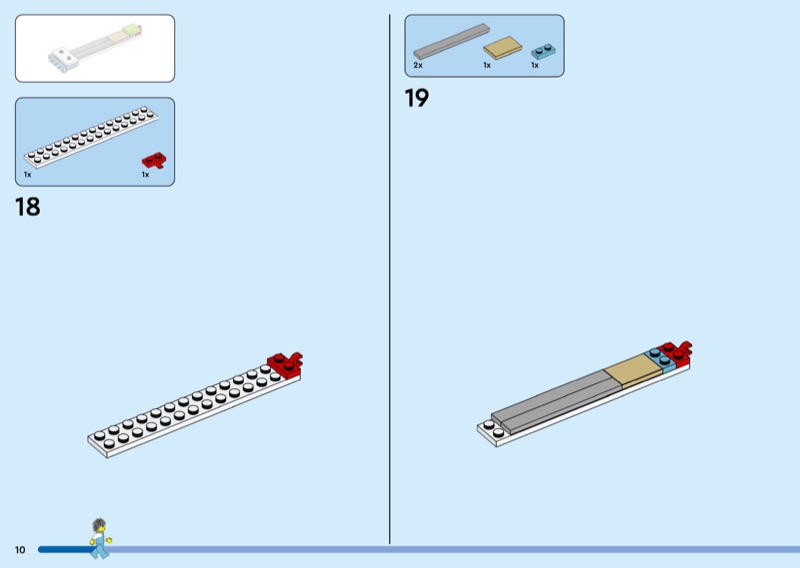 1x

1x

18

2x

1x

1x

19

10