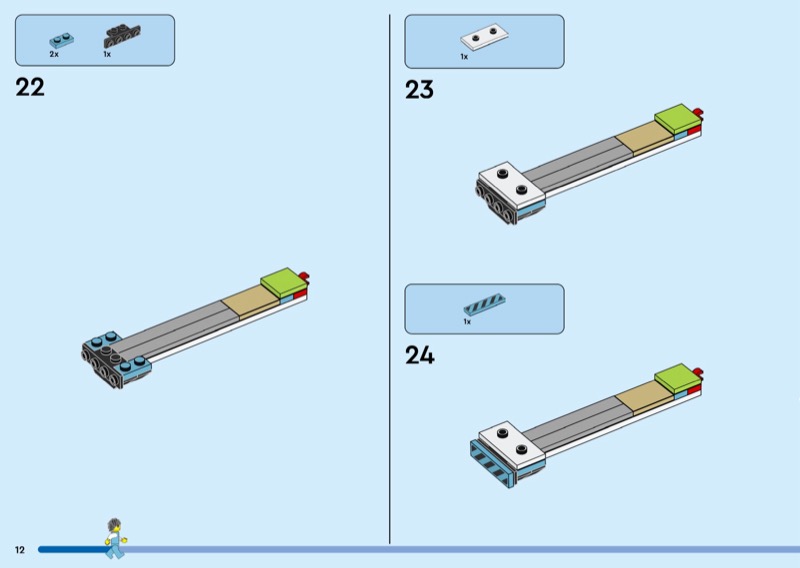 2x
1x

22

1x

23

1x

24

12