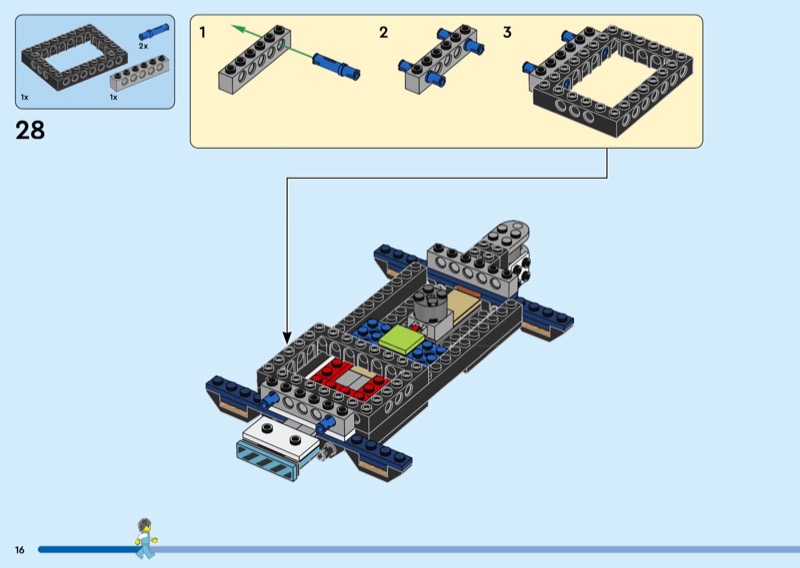 2x
1x
1x
28
1
2
3
16