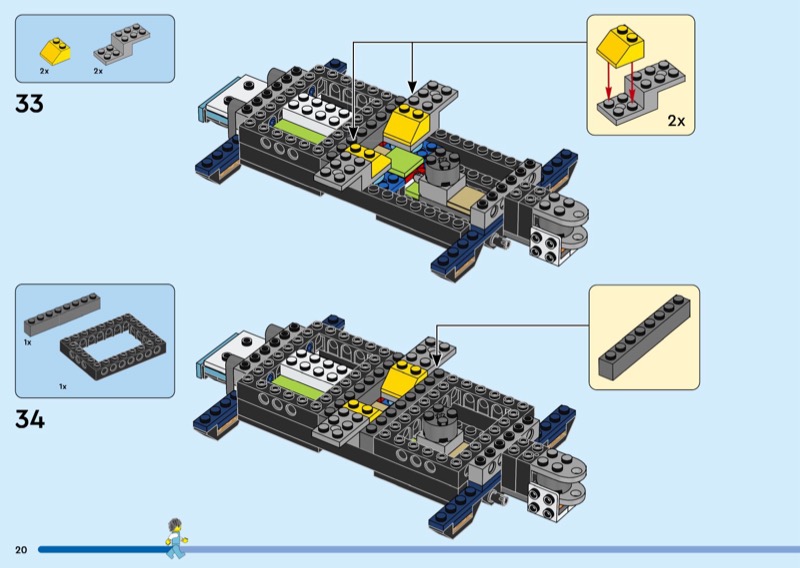 2x
2x

33

2x

1x
1x

34

20