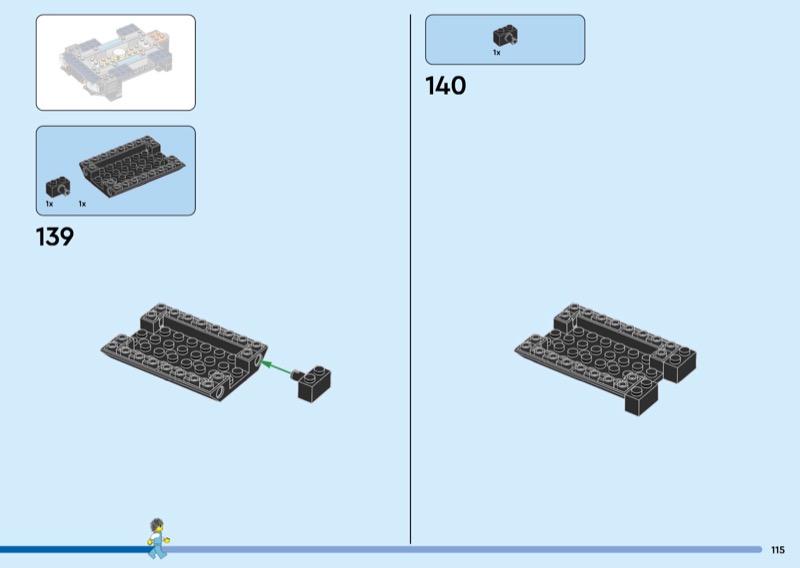 1x 1x

139

1x

140

115