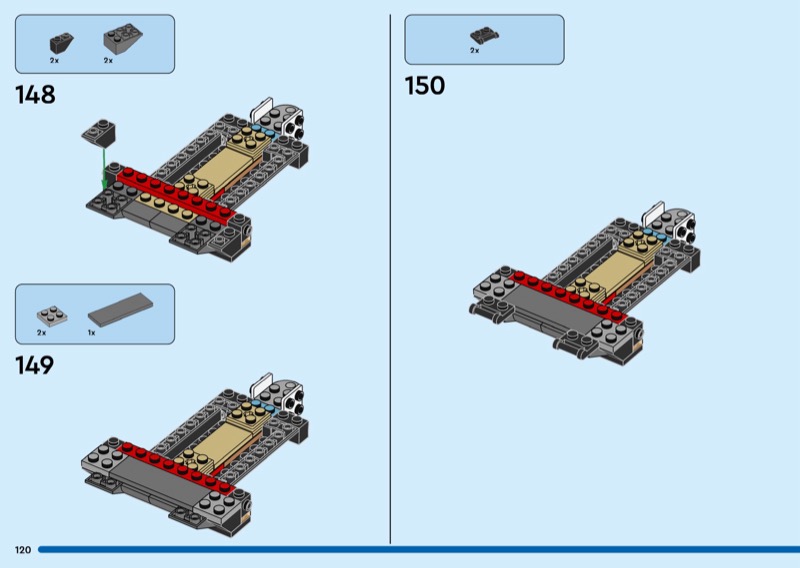 2x 2x

148

2x 1x

149

2x

150

120