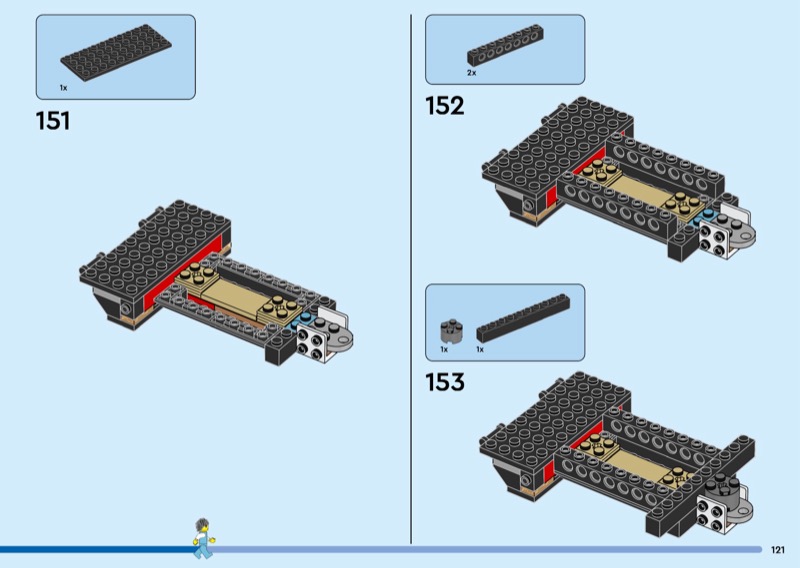 1x

151

2x

152

1x 1x

153

121