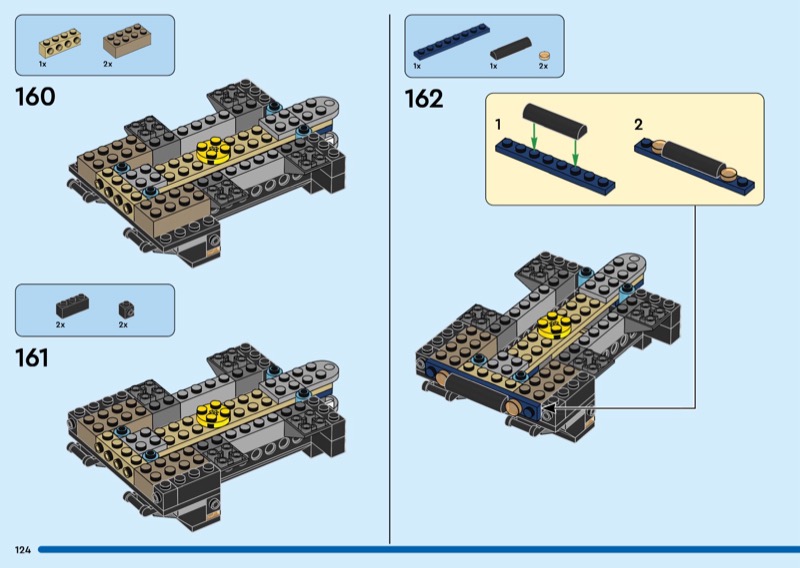 1x 2x

160

2x 2x

161

1x 1x 2x

162

1

2

124