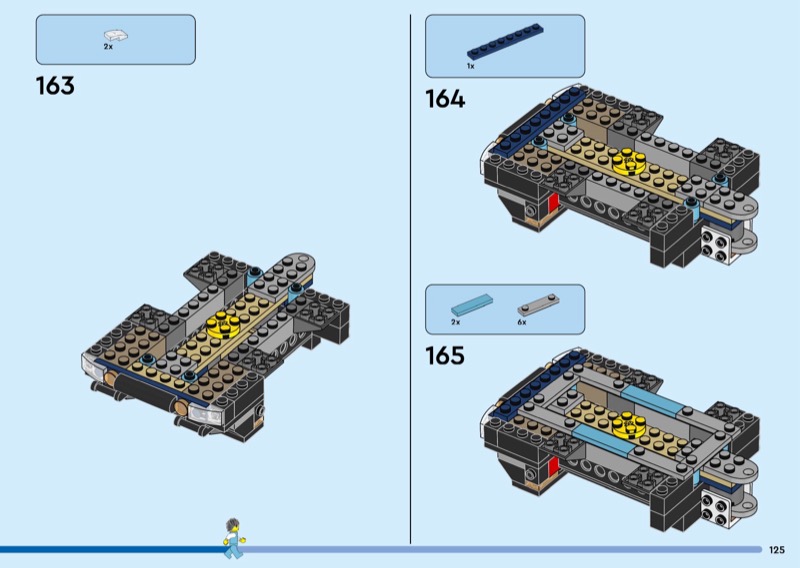 2x

163

1x

164

2x 6x

165

125