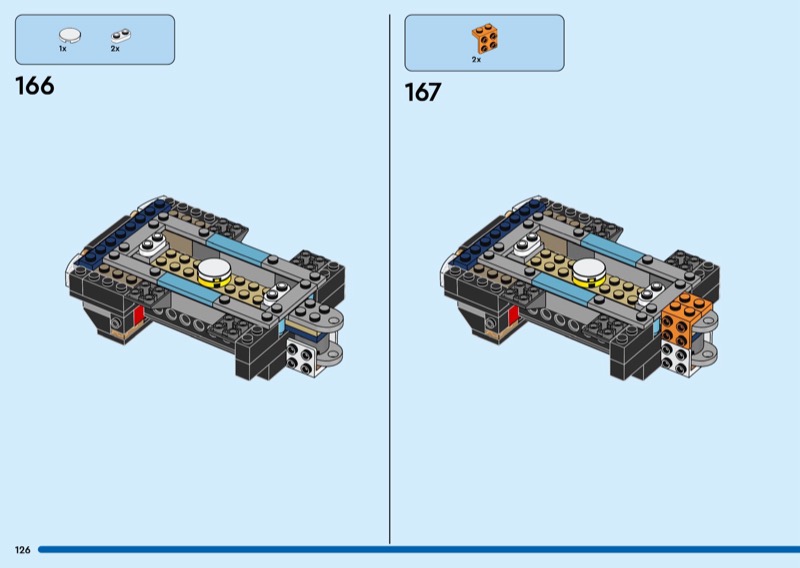 1x 2x

166

2x

167

126