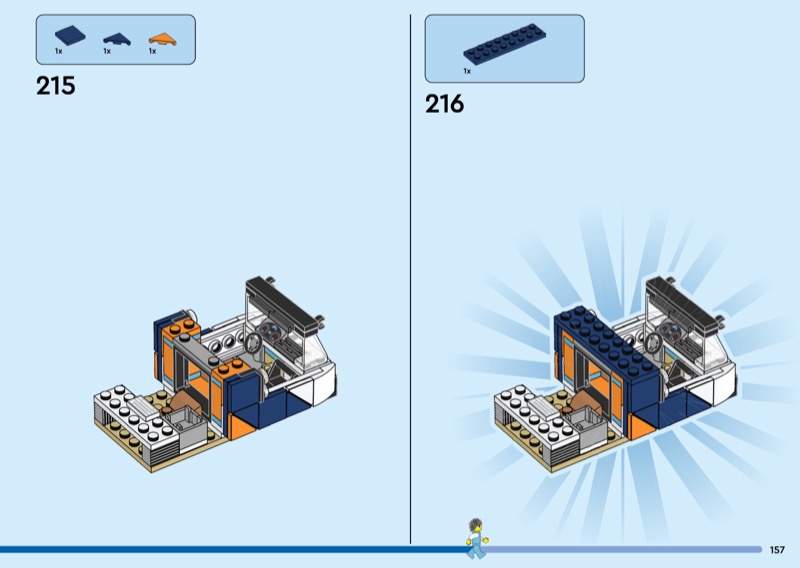 1x 1x 1x

215

1x

216

157