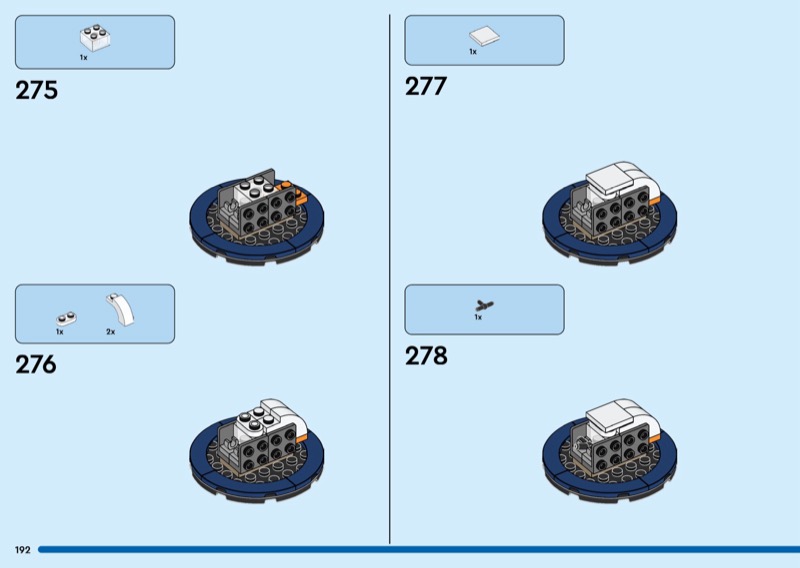 1x

275

1x 2x

276

1x

277

1x

278

192