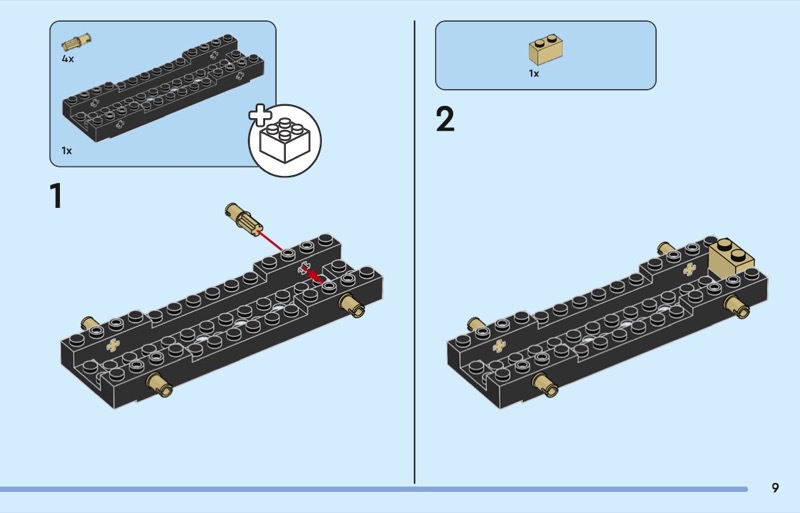 4x

1x

1

1x

2

9