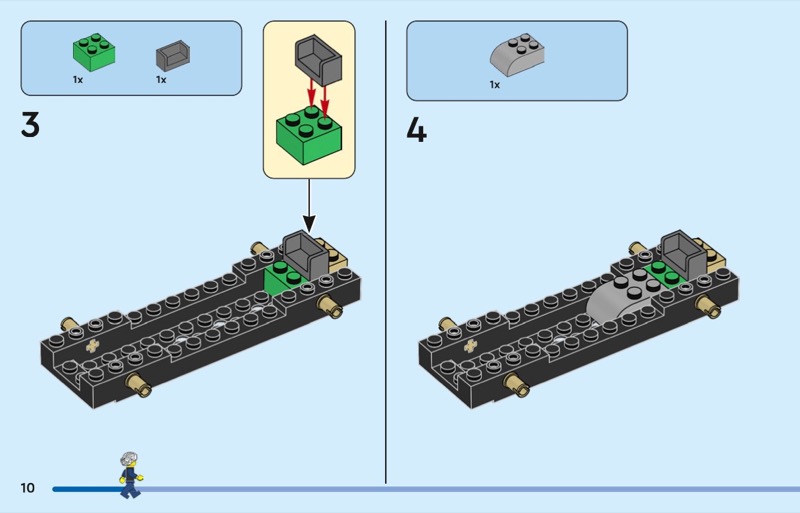 1x
1x

3

1x

4

10