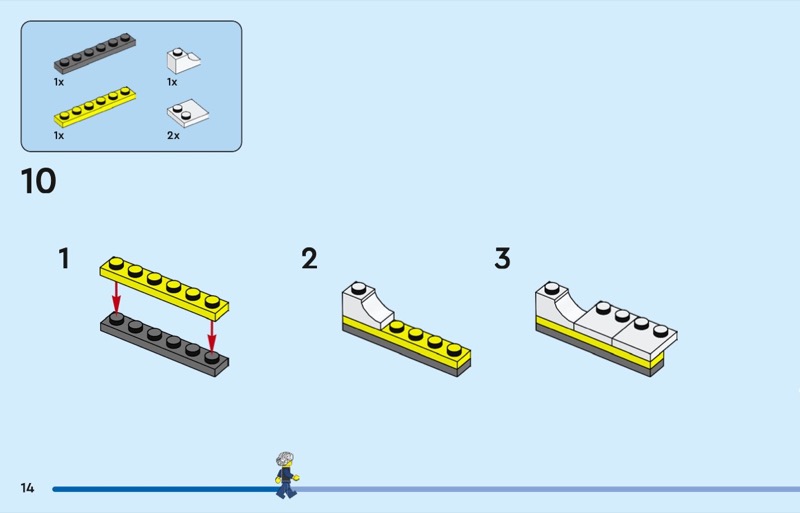 1x
1x
1x
2x

10

1

2

3

14