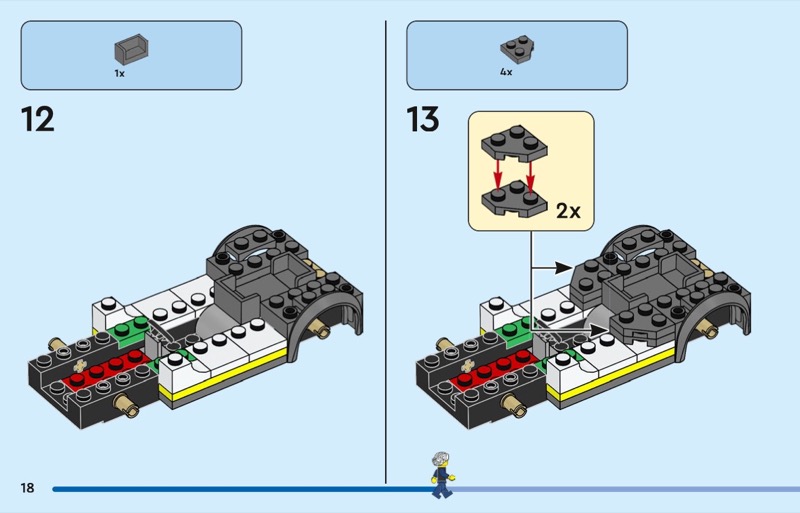 1x

12

4x

13

2x

18