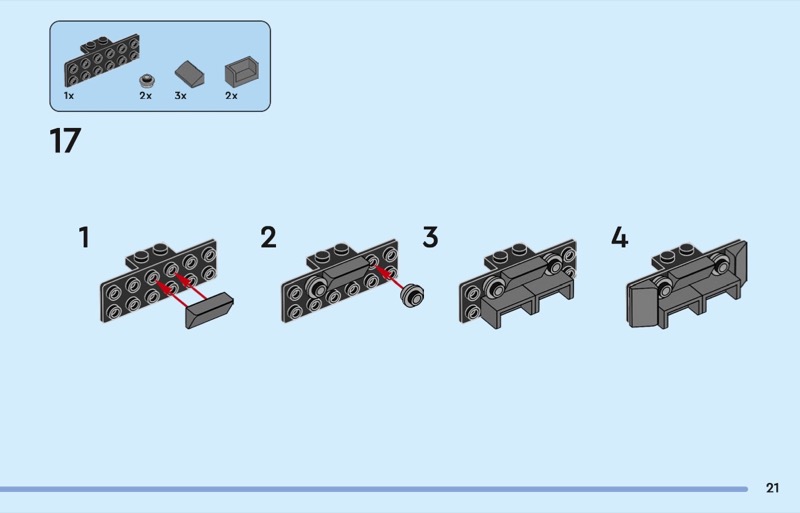 1x 2x 3x 2x

17

1

2

3

4

21