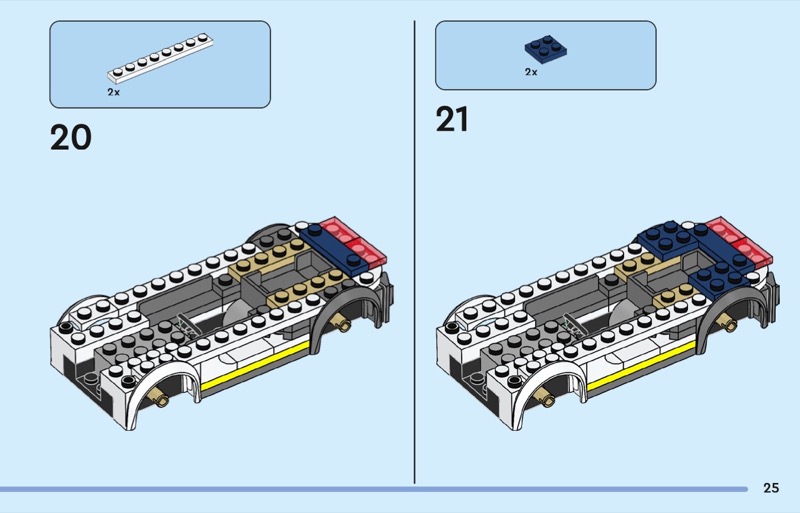 2x

20

2x

21

25