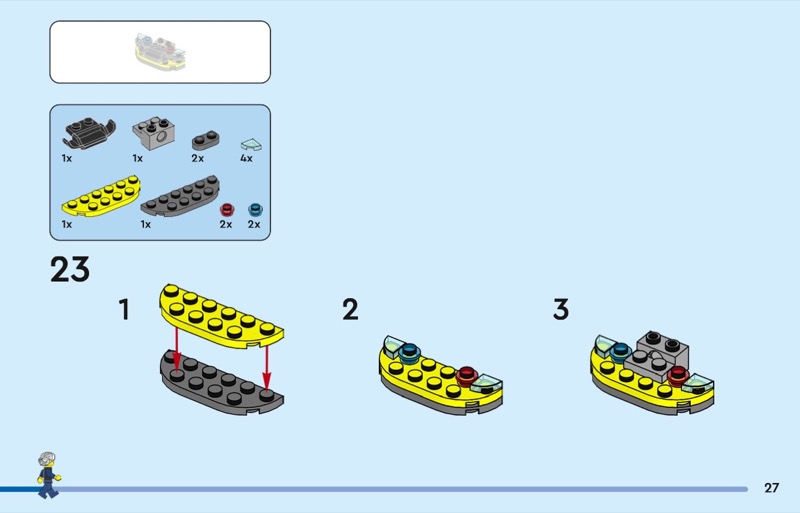 1x 1x 2x 4x

1x 1x 2x 2x

23

1

2

3

27