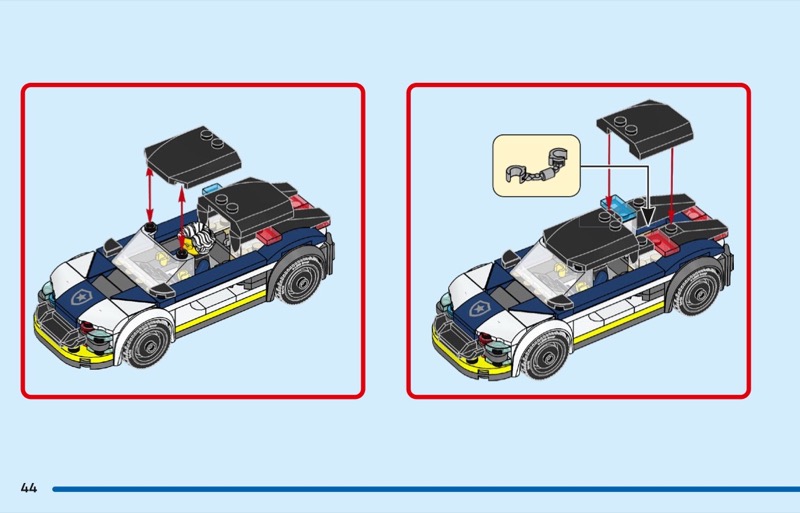 44