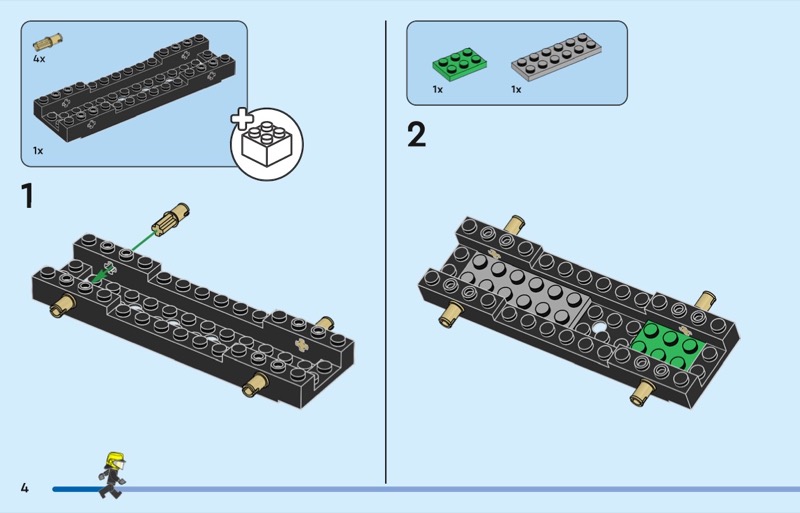 4x

1x

1

1x

1x

2

4